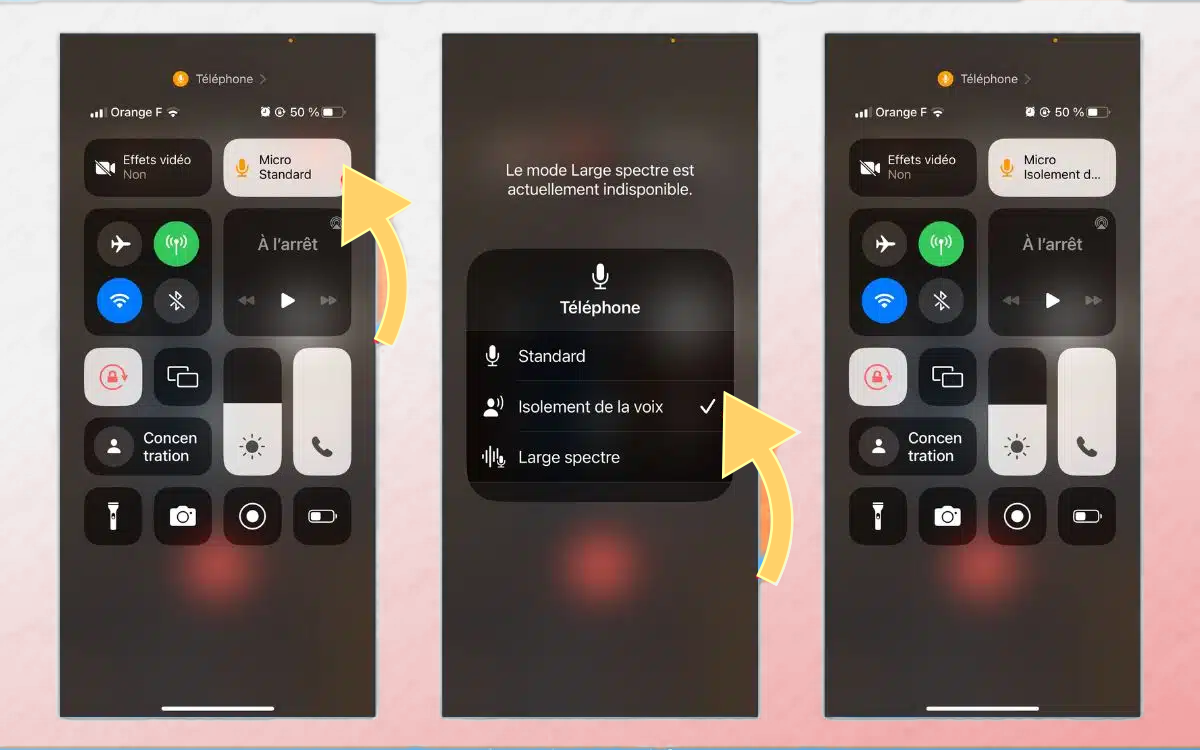 Téléphone

Orange F 50 %

Effets vidéo
Non

Micro
Standard

À l'arrêt

Concen
tration

Le mode Large spectre est actuellement indisponible.

Téléphone

Standard

Isolement de la voix ✓

Large spectre

Téléphone

Orange F 50 %

Effets vidéo
Non

Micro
Isolement d...

À l'arrêt

Concen
tration