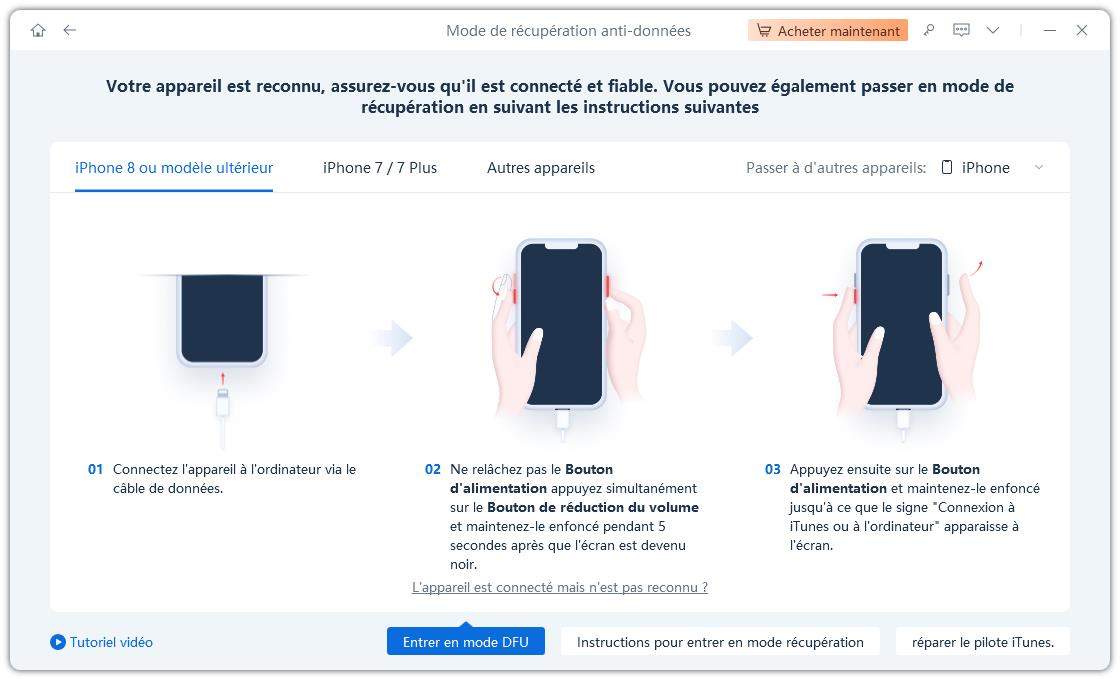 Mode de récupération anti-données

Acheter maintenant

Votre appareil est reconnu, assurez-vous qu'il est connecté et fiable. Vous pouvez également passer en mode de récupération en suivant les instructions suivantes

iPhone 8 ou modèle ultérieur

iPhone 7 / 7 Plus

Autres appareils

Passer à d'autres appareils:

iPhone

01 Connectez l'appareil à l'ordinateur via le câble de données.

02 Ne relâchez pas le Bouton d'alimentation appuyez simultanément sur le Bouton de réduction du volume et maintenez-le enfoncé pendant 5 secondes après que l'écran est devenu noir.

03 Appuyez ensuite sur le Bouton d'alimentation et maintenez-le enfoncé jusqu'à ce que le signe "Connexion à iTunes ou à l'ordinateur" apparaisse à l'écran.

L'appareil est connecté mais n'est pas reconnu ?

Tutoriel vidéo

Entrer en mode DFU

Instructions pour entrer en mode récupération

réparer le pilote iTunes.